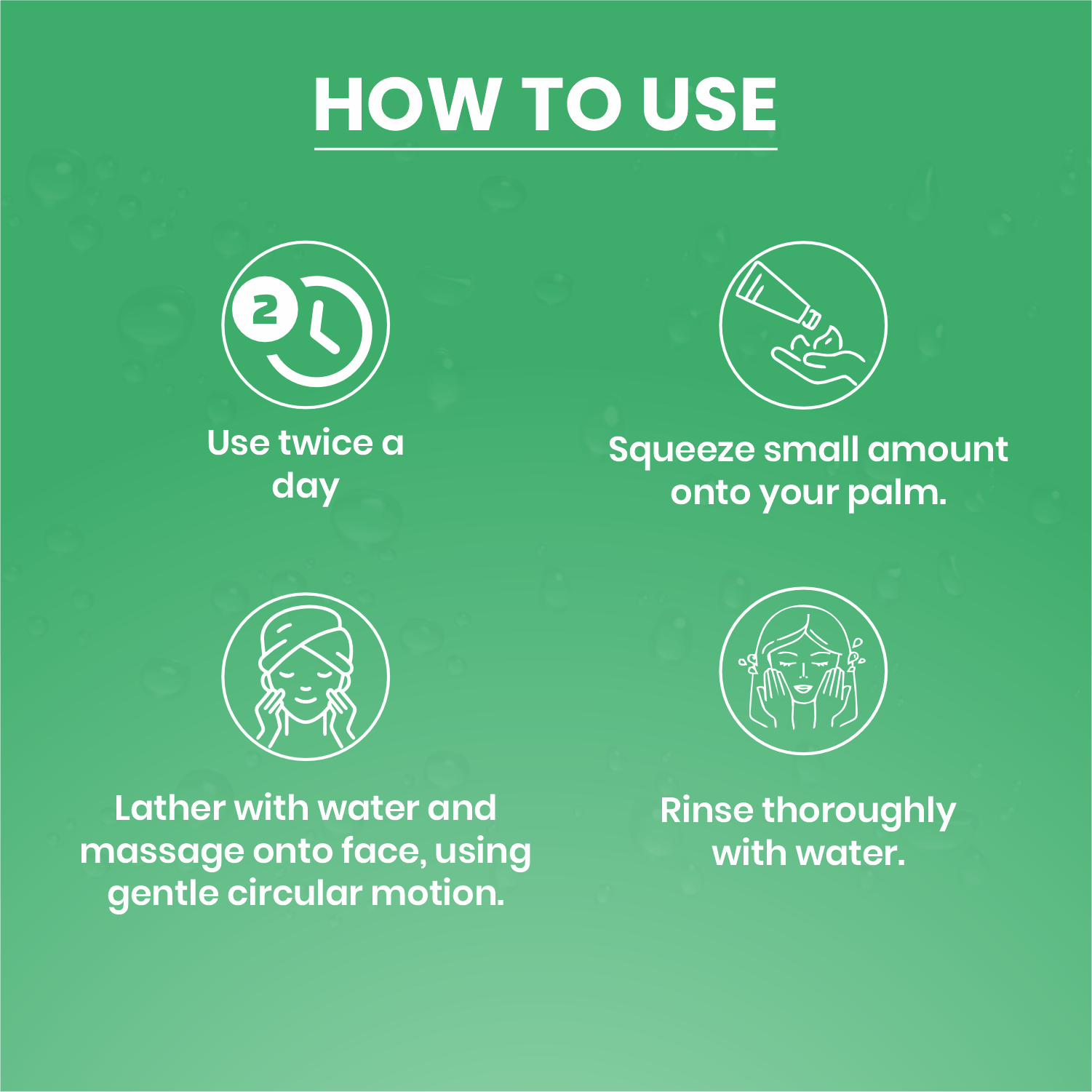 HOW TO USE

2

Use twice a day

Squeeze small amount onto your palm.

Lather with water and massage onto face, using gentle circular motion.

Rinse thoroughly with water.