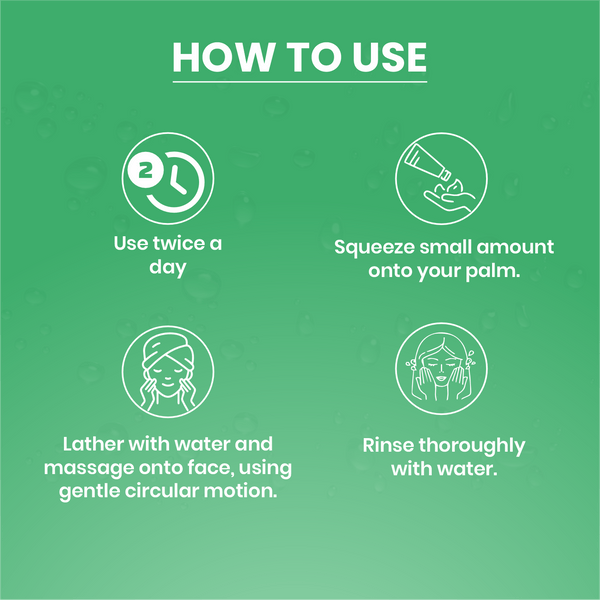 HOW TO USE

2

Use twice a day

Squeeze small amount onto your palm.

Lather with water and massage onto face, using gentle circular motion.

Rinse thoroughly with water.