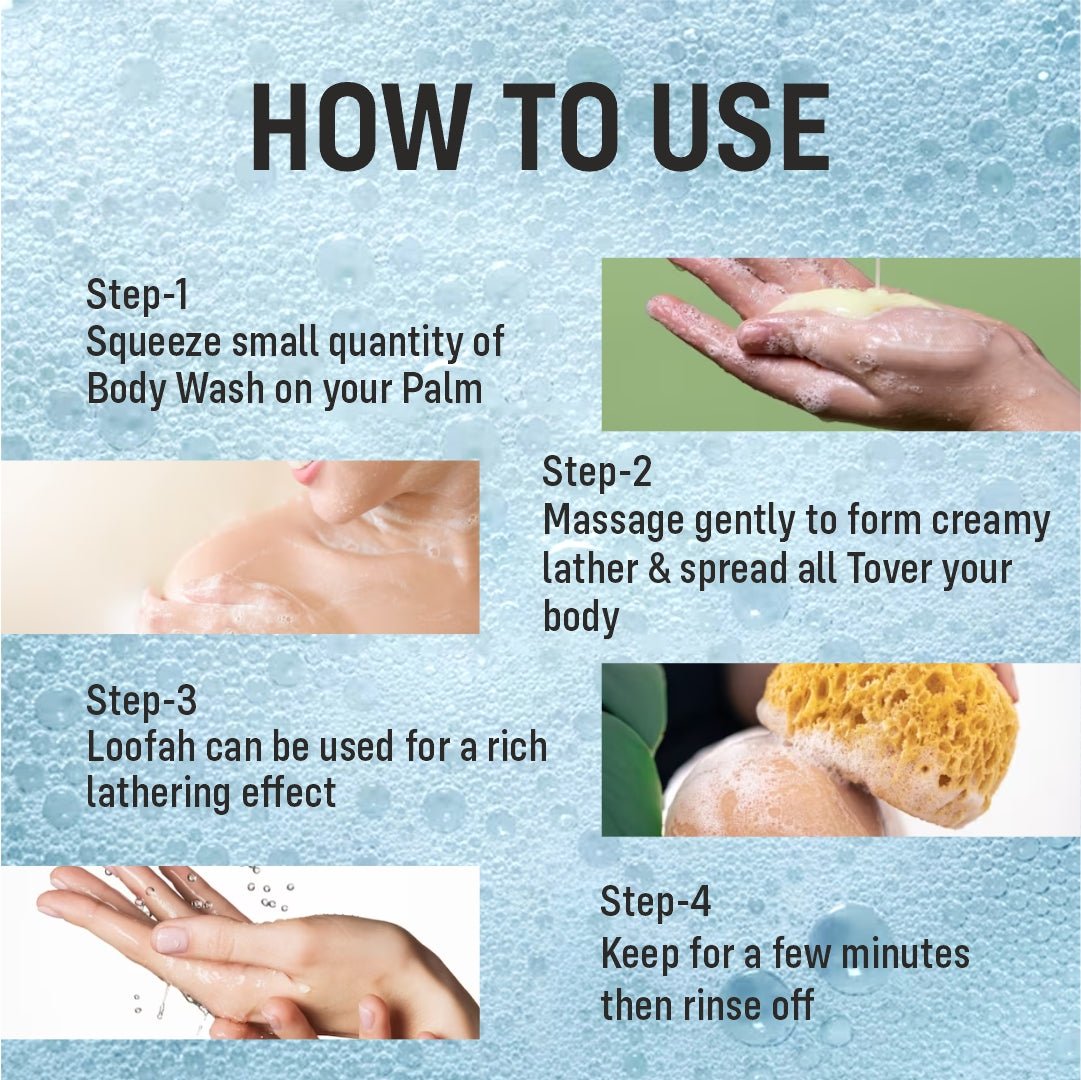 HOW TO USE

Step-1
Squeeze small quantity of Body Wash on your Palm

Step-2
Massage gently to form creamy lather & spread all Tover your body

Step-3
Loofah can be used for a rich lathering effect

Step-4
Keep for a few minutes then rinse off