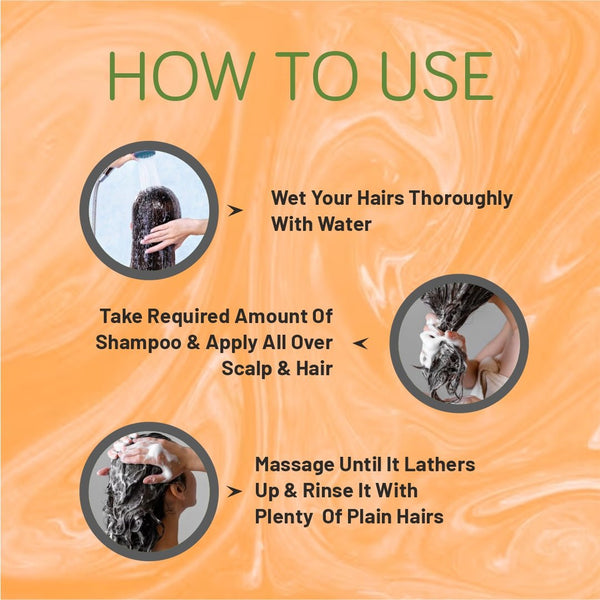 HOW TO USE

Wet Your Hairs Thoroughly With Water

Take Required Amount Of Shampoo & Apply All Over Scalp & Hair

Massage Until It Lathers Up & Rinse It With Plenty Of Plain Hairs